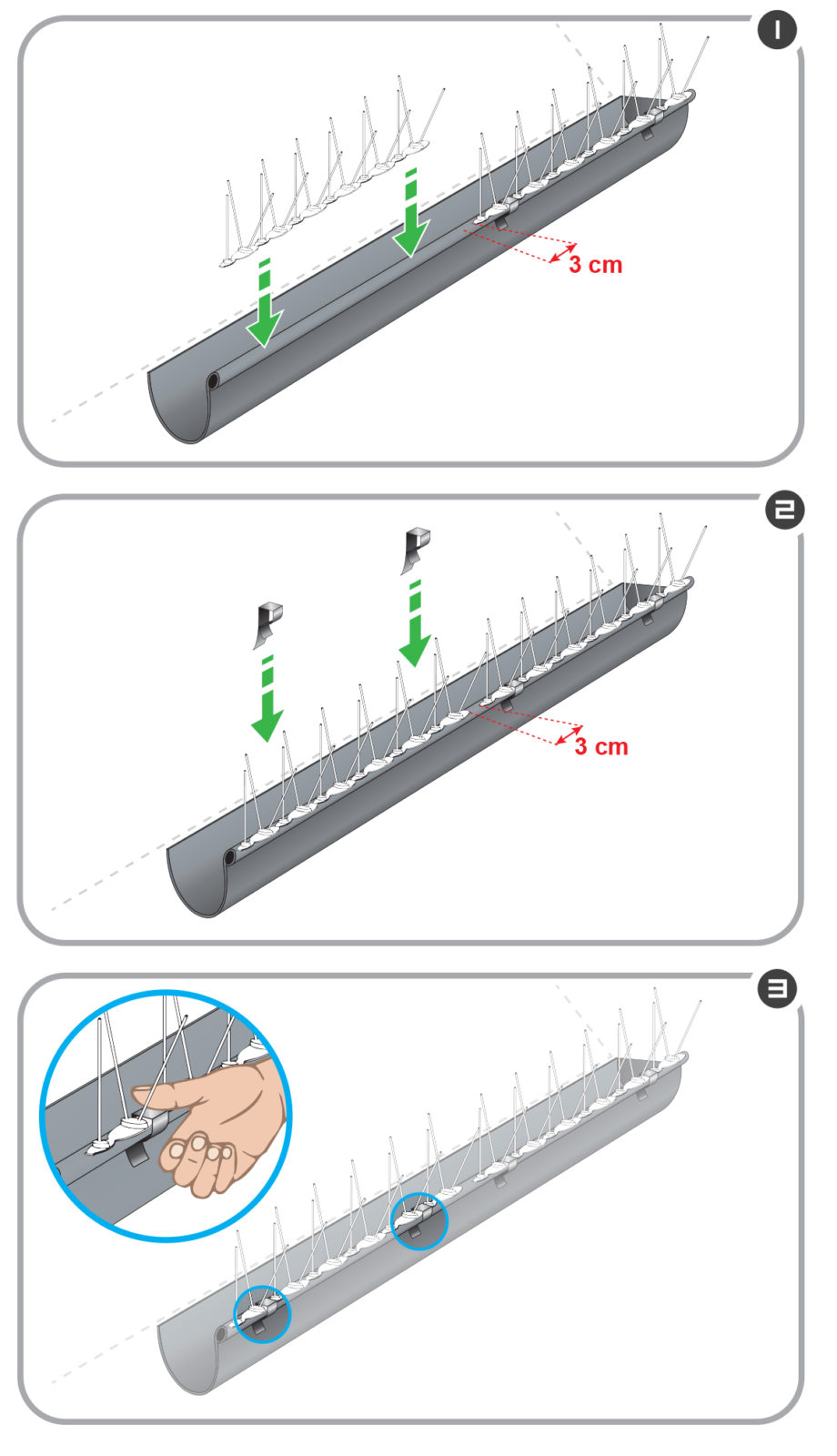 1

3 cm

2

3 cm

3